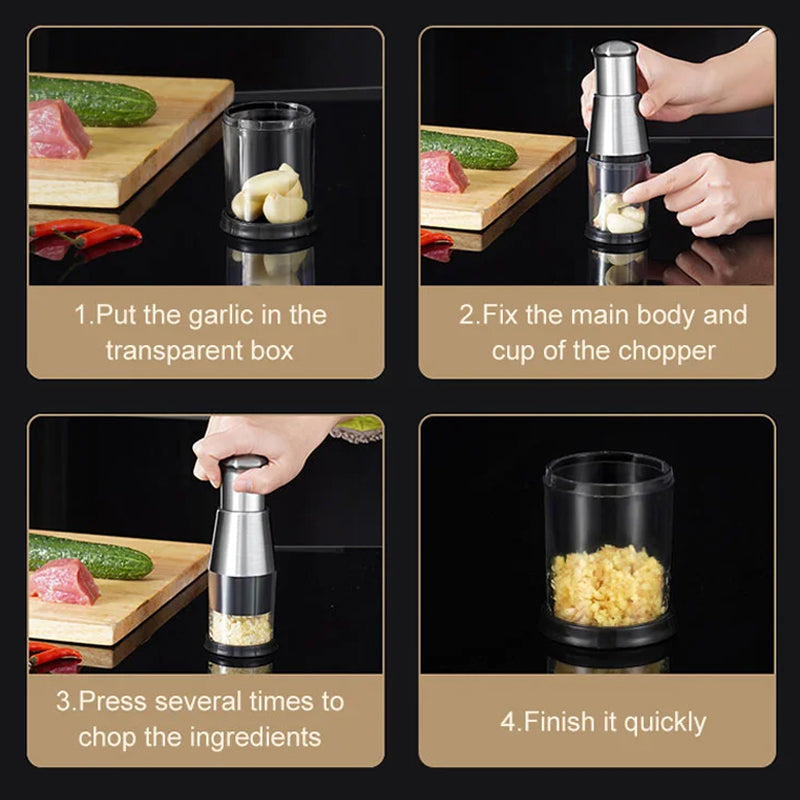 1.Put the garlic in the transparent box

2.Fix the main body and cup of the chopper

3.Press several times to chop the ingredients

4.Finish it quickly